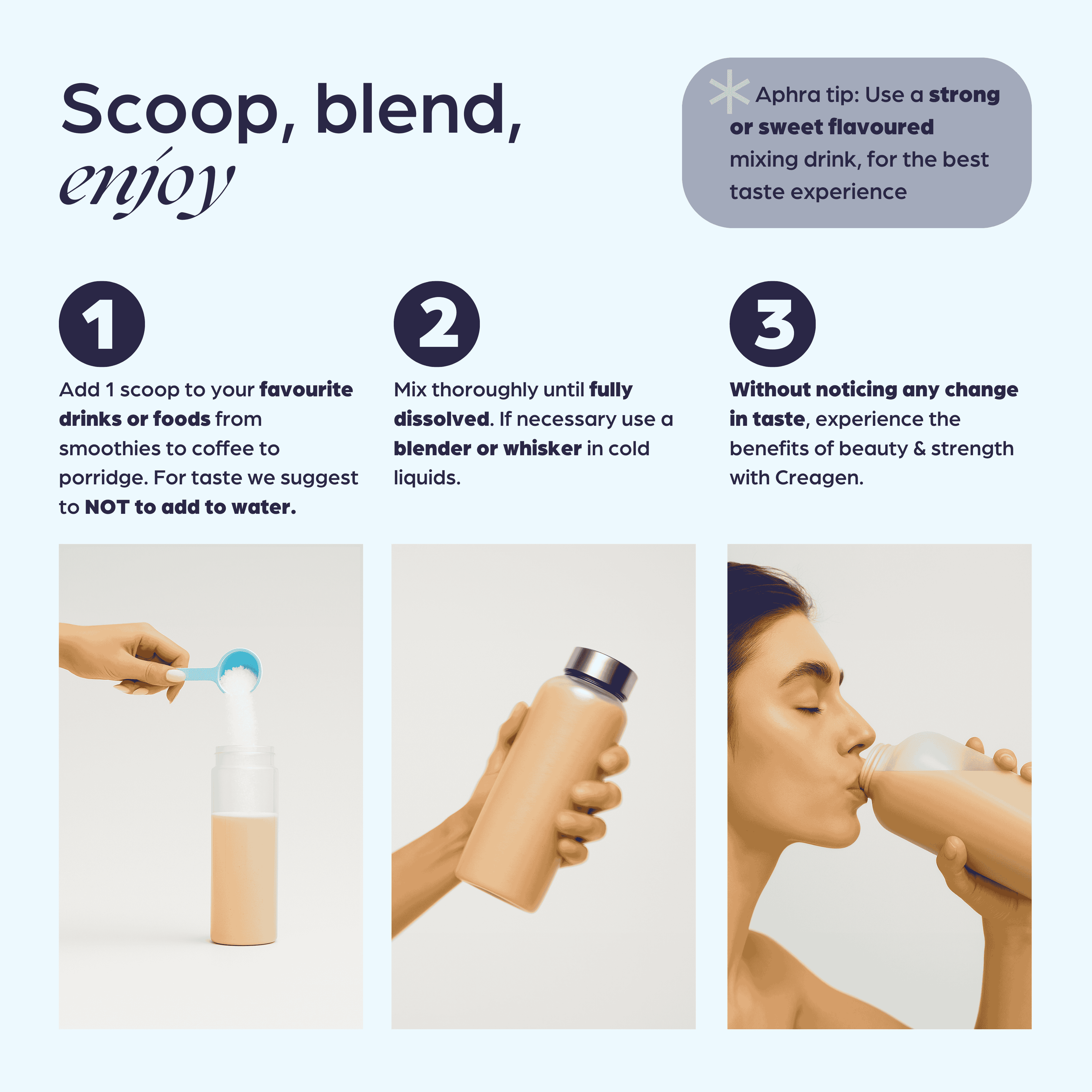 Scoop, blend,
enjoy

Aphra tip: Use a strong or sweet flavoured mixing drink, for the best taste experience

1

Add 1 scoop to your favourite drinks or foods from smoothies to coffee to porridge. For taste we suggest to NOT to add to water.

2

Mix thoroughly until fully dissolved. If necessary use a blender or whisker in cold liquids.

3

Without noticing any change in taste, experience the benefits of beauty & strength with Creagen.